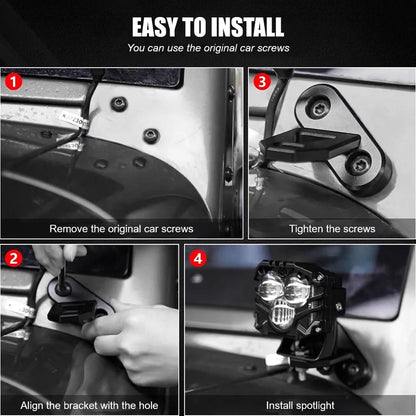 EASY TO INSTALL

You can use the original car screws

1

Remove the original car screws

3

Tighten the screws

2

Align the bracket with the hole

4

Install spotlight