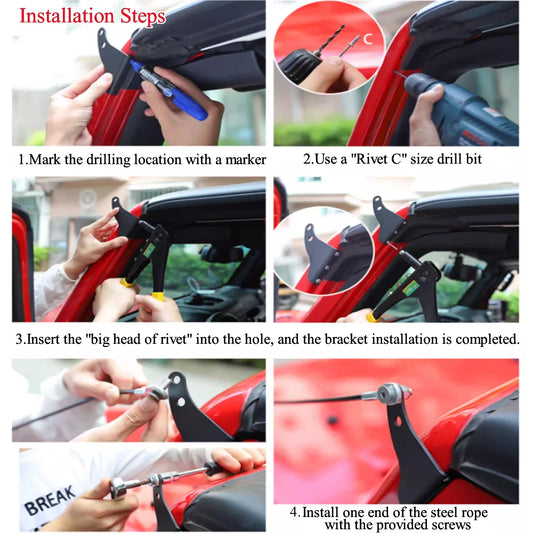 Installation Steps

C

1.Mark the drilling location with a marker

2.Use a "Rivet C" size drill bit

3.Insert the "big head of rivet" into the hole, and the bracket installation is completed.

BREAK

4.Install one end of the steel rope with the provided screws