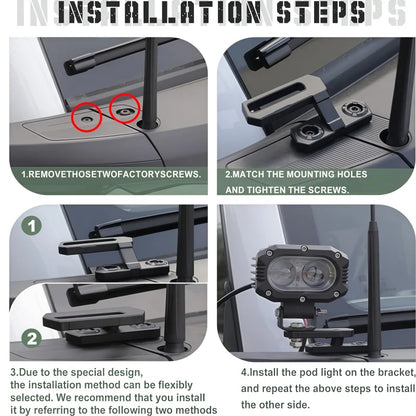 INSTALLATION STEPS

1.REMOVETHOSETWOFACTORYSCREWS.

2.MATCH THE MOUNTING HOLES AND TIGHTEN THE SCREWS.

1

2

3.Due to the special design, the installation method can be flexibly selected. We recommend that you install it by referring to the following two methods

4.Install the pod light on the bracket, and repeat the above steps to install the other side.